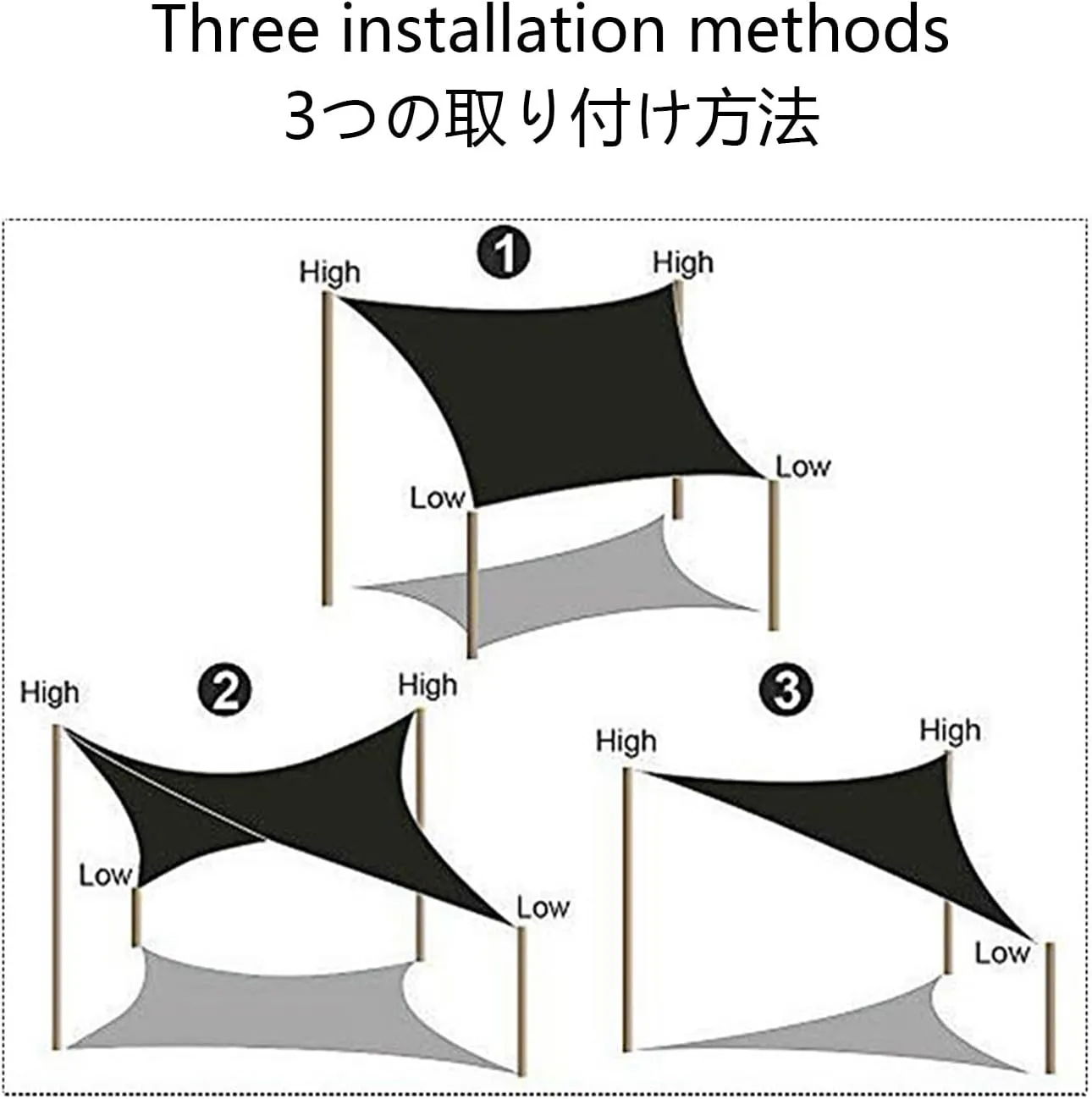 Three installation methods
3つの取り付け方法

1
High
High
Low
Low

2
High
High
Low
Low

3
High
High
Low