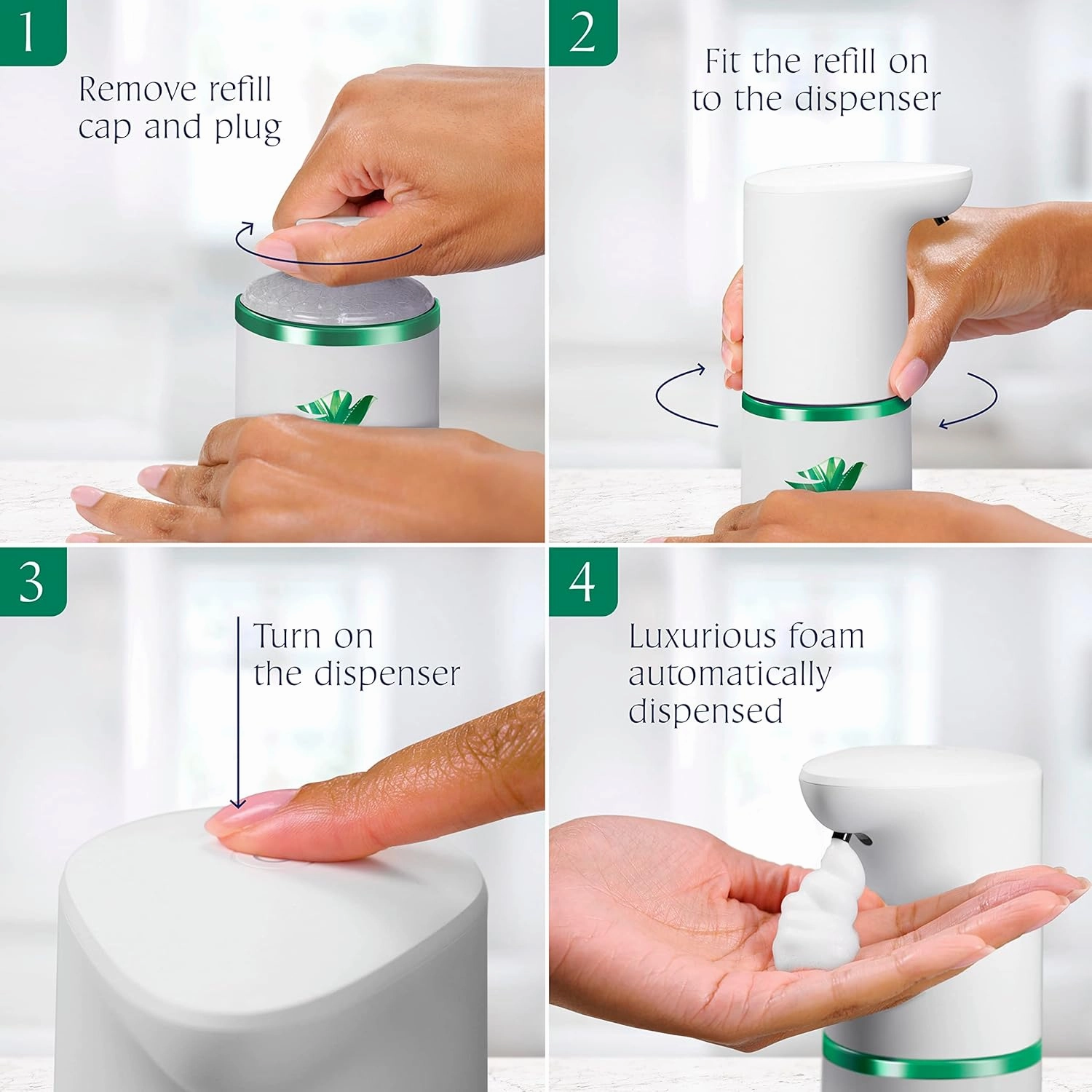 1

Remove refill cap and plug

2

Fit the refill on to the dispenser

3

Turn on the dispenser

4

Luxurious foam automatically dispensed