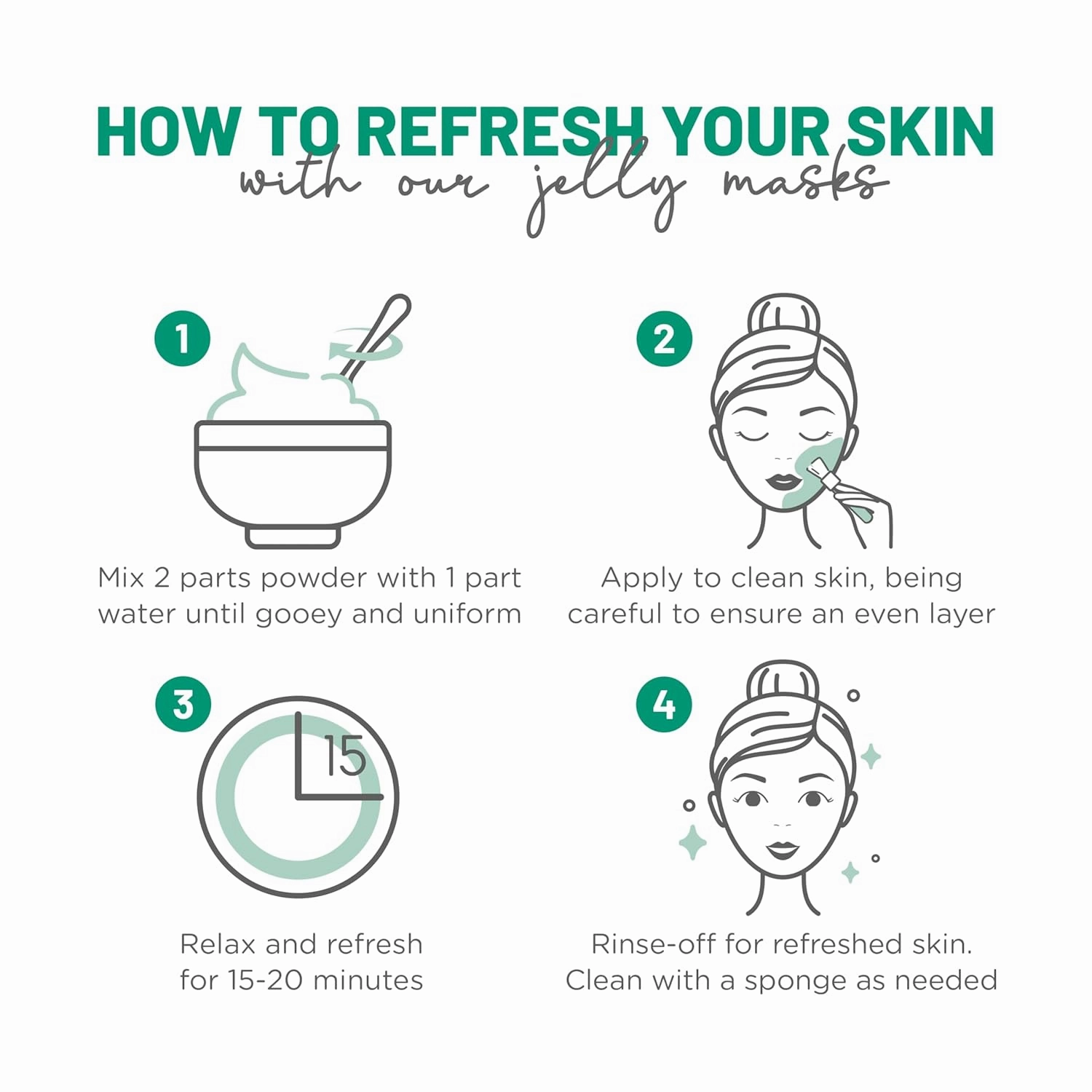 HOW TO REFRESH YOUR SKIN
with our jelly masks

1

Mix 2 parts powder with 1 part water until gooey and uniform

2

Apply to clean skin, being careful to ensure an even layer

3

15

Relax and refresh for 15-20 minutes

4

Rinse-off for refreshed skin. Clean with a sponge as needed